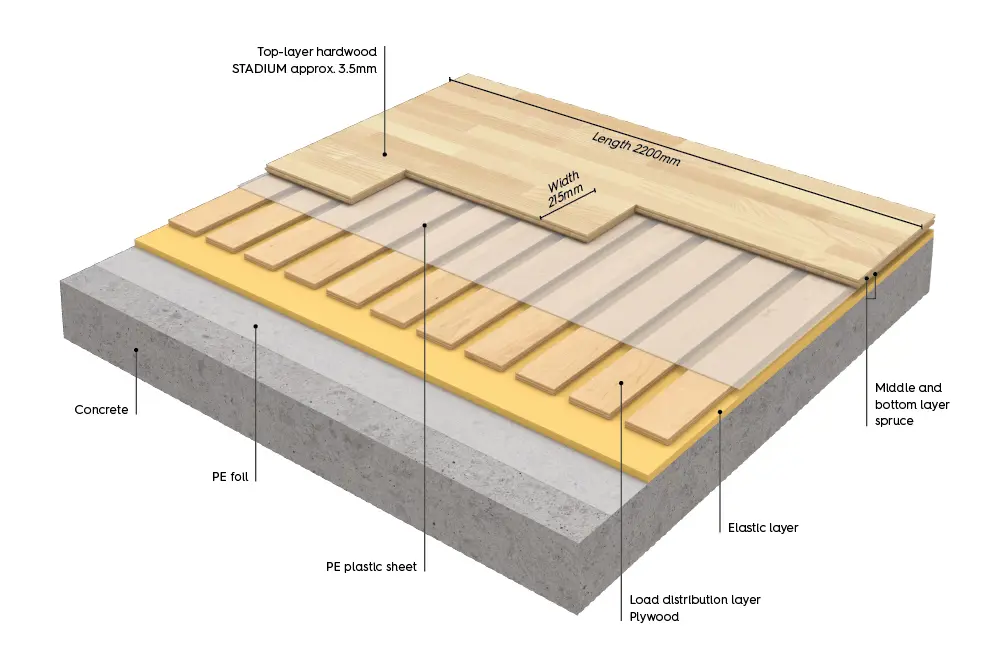 Top-layer hardwood
STADIUM approx. 3.5mm

Length 2200mm

Width
215mm

Middle and
bottom layer
spruce

Concrete

PE foil

PE plastic sheet

Elastic layer

Load distribution layer
Plywood