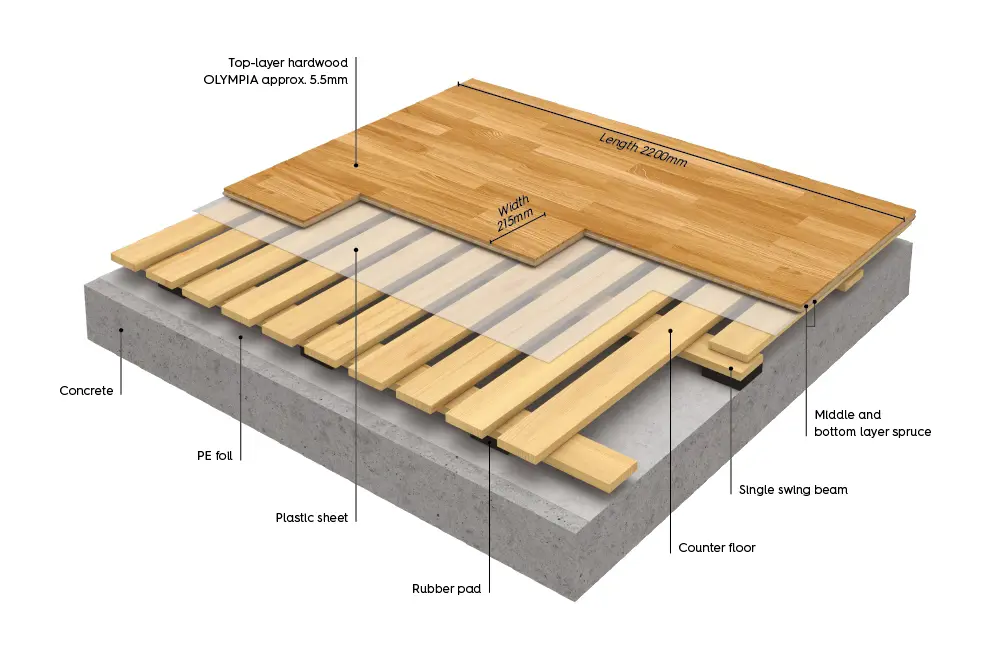 Top-layer hardwood
OLYMPIA approx. 5.5mm

Length 2200mm

Width
215mm

Concrete

PE foil

Plastic sheet

Rubber pad

Counter floor

Single swing beam

Middle and
bottom layer spruce